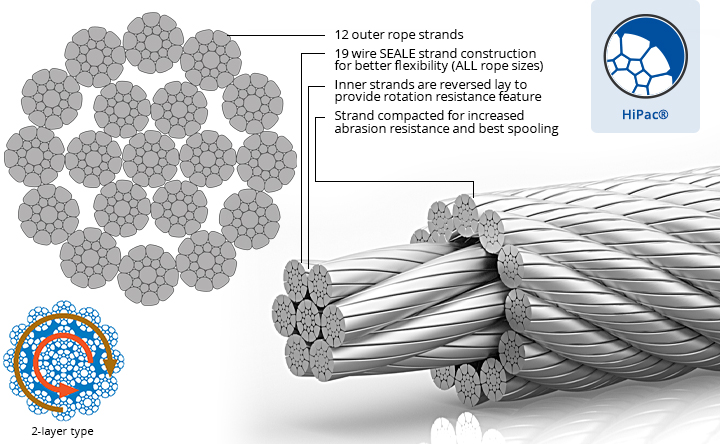 12 outer rope strands

19 wire SEALE strand construction for better flexibility (ALL rope sizes)

Inner strands are reversed lay to provide rotation resistance feature

Strand compacted for increased abrasion resistance and best spooling

HiPac®

2-layer type