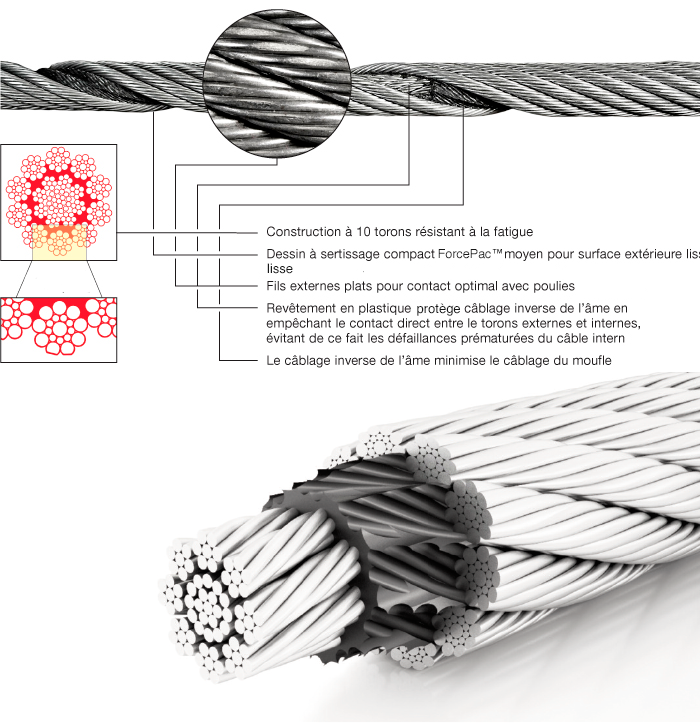 Construction à 10 torons résistant à la fatigue

Dessin à sertissage compact ForcePac™ moyen pour surface extérieure liss lisse

Fils externes plats pour contact optimal avec poulies

Revêtement en plastique protège câblage inverse de l'âme en empêchant le contact direct entre le torons externes et internes, évitant de ce fait les défaillances prématurées du câble intern

Le câblage inverse de l'âme minimise le câblage du moufle