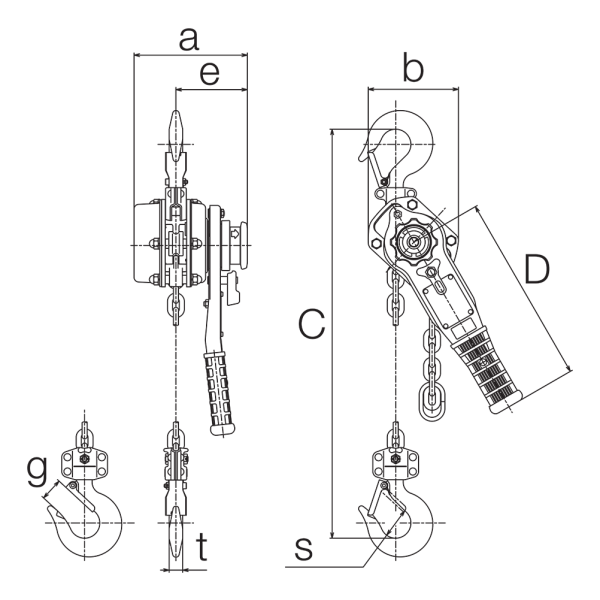 a
e
b
D
C
g
t
s