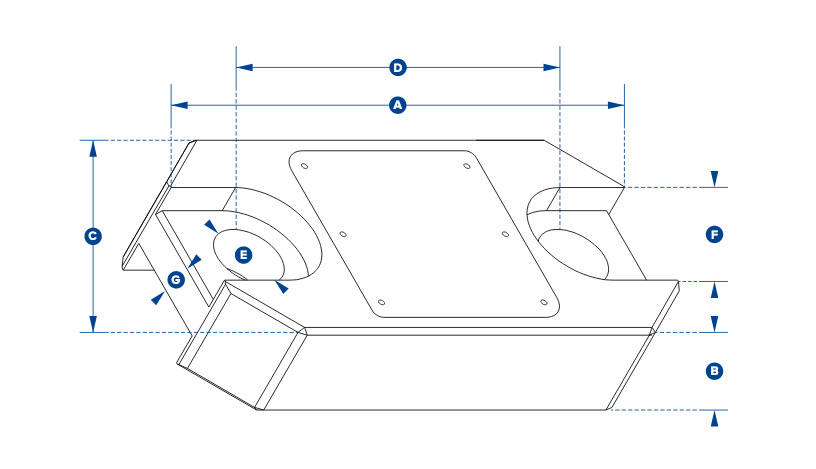 D
A
C
E
G
F
B