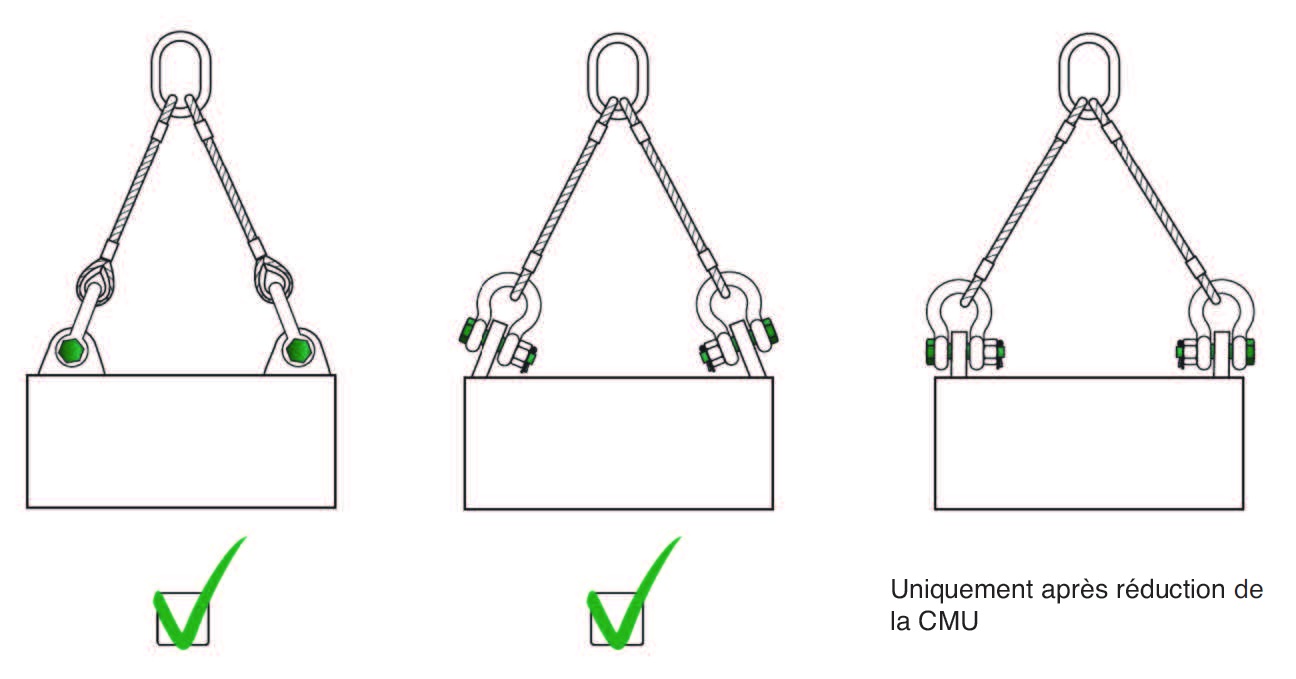 Uniquement après réduction de la CMU